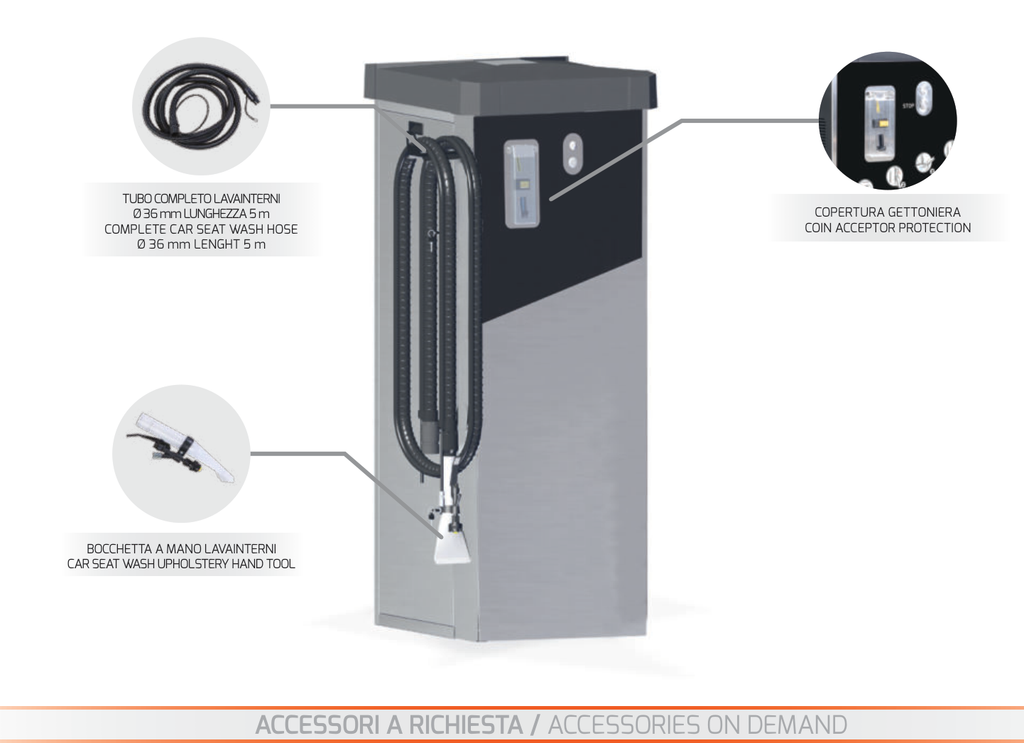 TUBO COMPLETO LAVAINTERNI
Ø 36 mm LUNGHEZZA 5 m
COMPLETE CAR SEAT WASH HOSE
Ø 36 mm LENGHT 5 m

STOP

COPERTURA GETTONIERA
COIN ACCEPTOR PROTECTION

BOCCHETTA A MANO LAVAINTERNI
CAR SEAT WASH UPHOLSTERY HAND TOOL

ACCESSORI A RICHIESTA / ACCESSORIES ON DEMAND