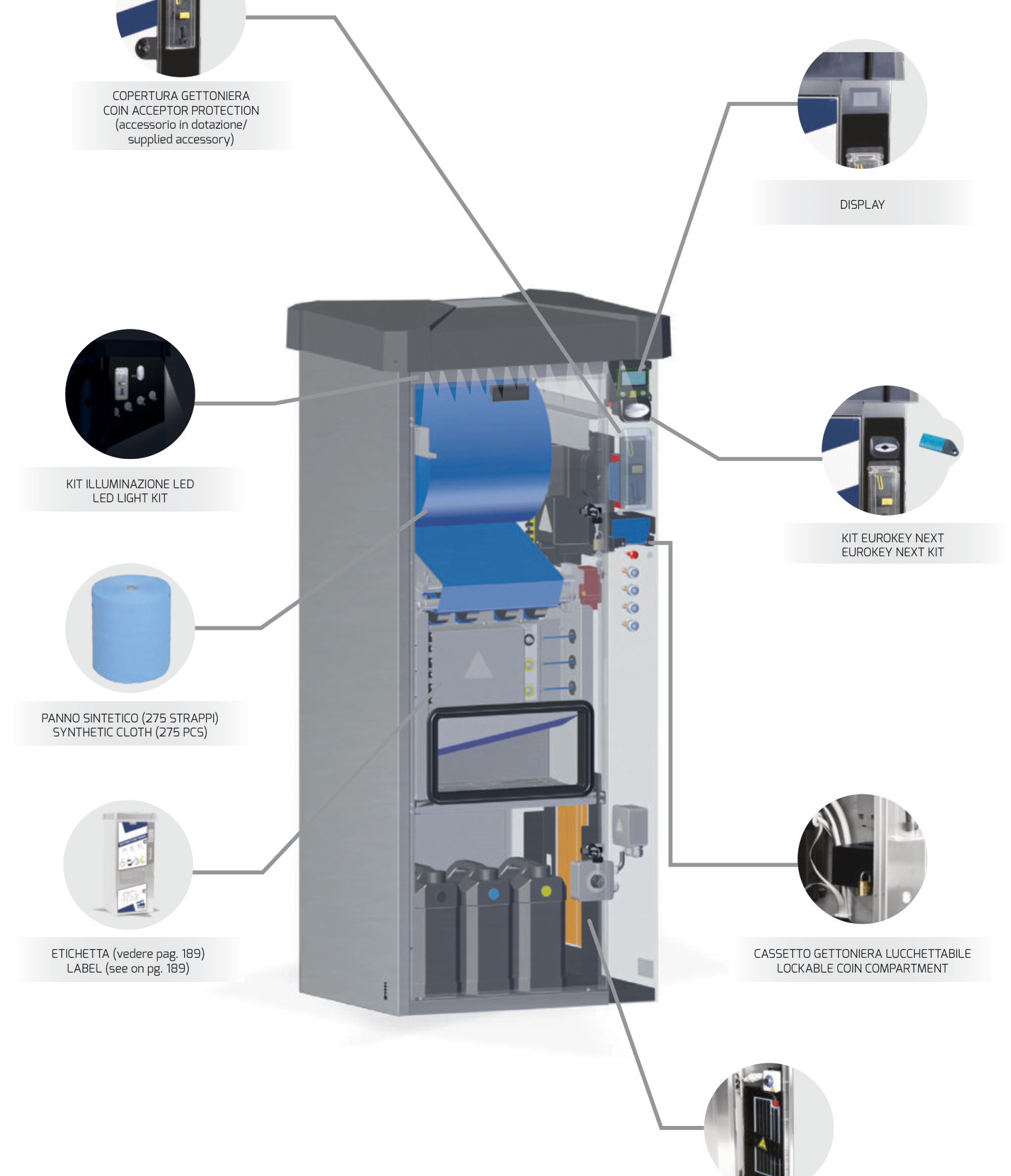 COPERTURA GETTONIERA
COIN ACCEPTOR PROTECTION
(accessorio in dotazione/
supplied accessory)

DISPLAY

KIT ILLUMINAZIONE LED
LED LIGHT KIT

KIT EUROKEY NEXT
EUROKEY NEXT KIT

PANNO SINTETICO (275 STRAPPI)
SYNTHETIC CLOTH (275 PCS)

ETICHETTA (vedere pag. 189)
LABEL (see on pg. 189)

CASSETTO GETTONIERA LUCCHETTABILE
LOCKABLE COIN COMPARTMENT